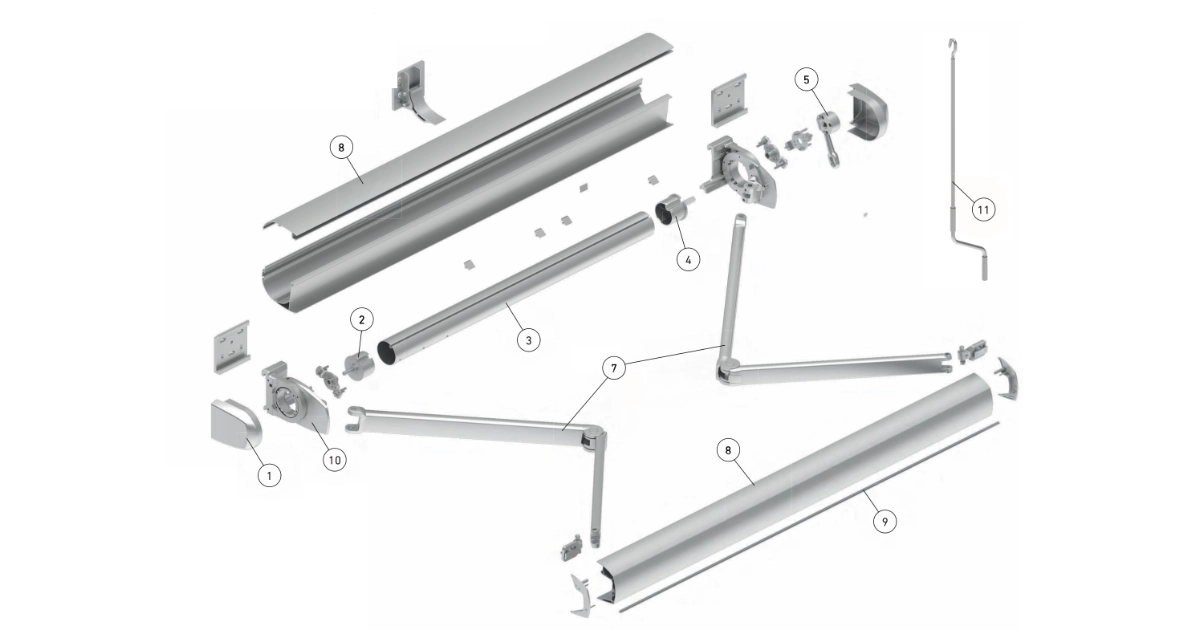 8
5
11
4
2
3
7
1
10
8
9